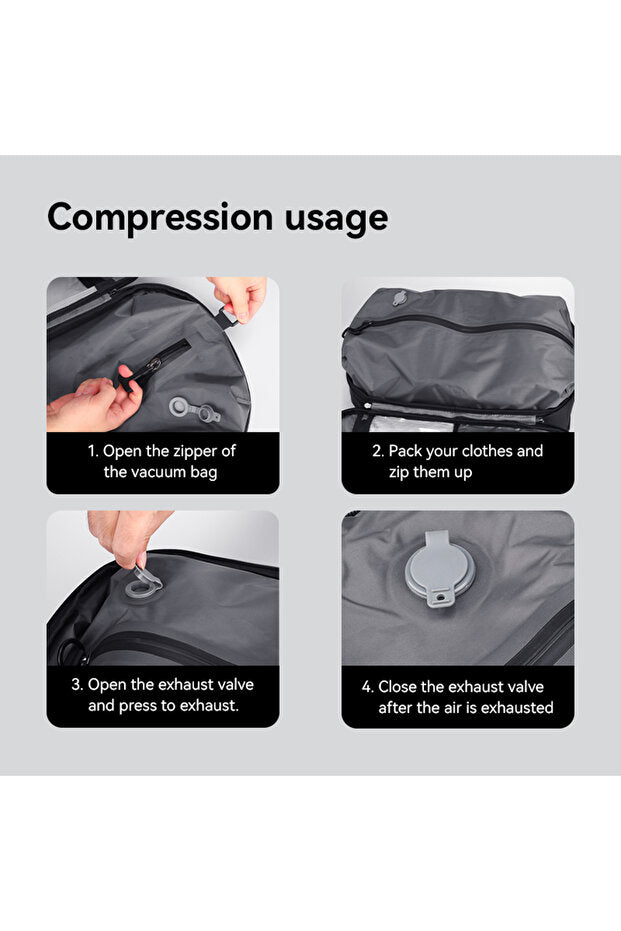 Compression usage

1. Open the zipper of the vacuum bag

2. Pack your clothes and zip them up

3. Open the exhaust valve and press to exhaust.

4. Close the exhaust valve after the air is exhausted